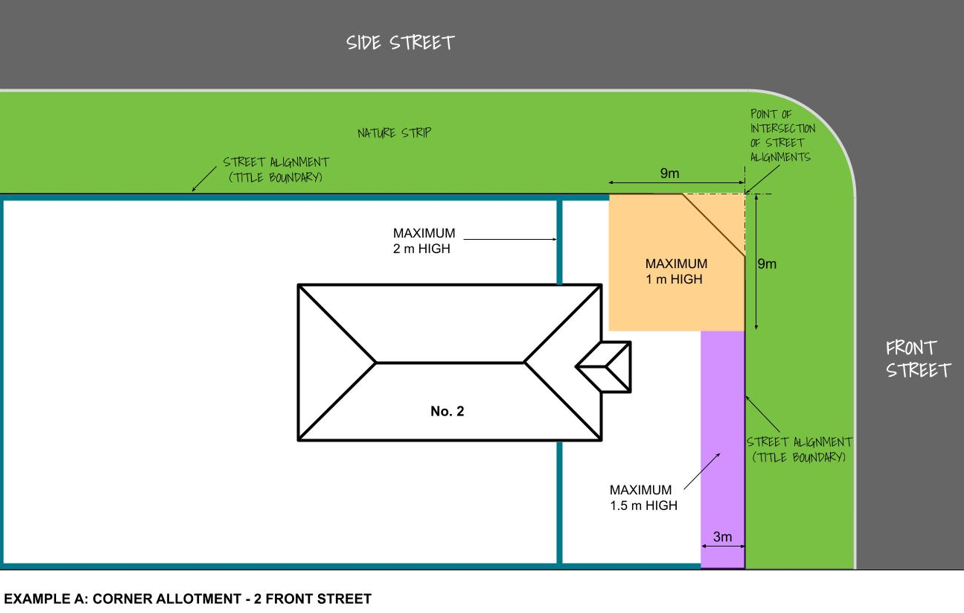 SIDE STREET

NATURE STRIP

STREET ALIGNMENT (TITLE BOUNDARY)

POINT OF INTERSECTION OF STREET ALIGNMENTS

9m

MAXIMUM 2 m HIGH

MAXIMUM 1 m HIGH

9m

FRONT STREET

No. 2

STREET ALIGNMENT (TITLE BOUNDARY)

MAXIMUM 1.5 m HIGH

3m

EXAMPLE A: CORNER ALLOTMENT - 2 FRONT STREET